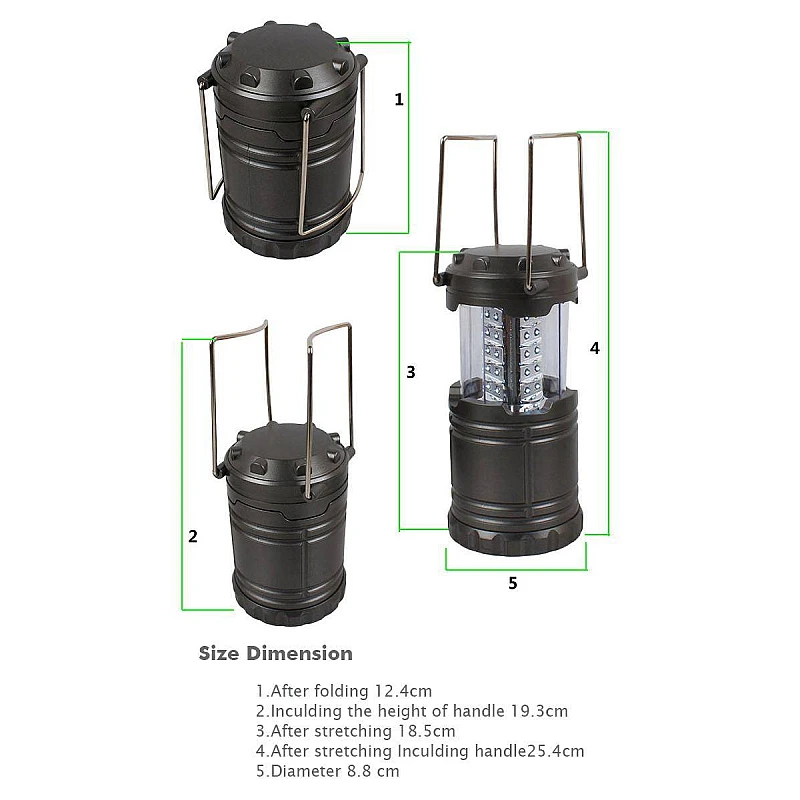 1

4

3

2

5

Size Dimension

1.After folding 12.4cm
2.Inculding the height of handle 19.3cm
3.After stretching 18.5cm
4.After stretching Inculding handle25.4cm
5.Diameter 8.8 cm