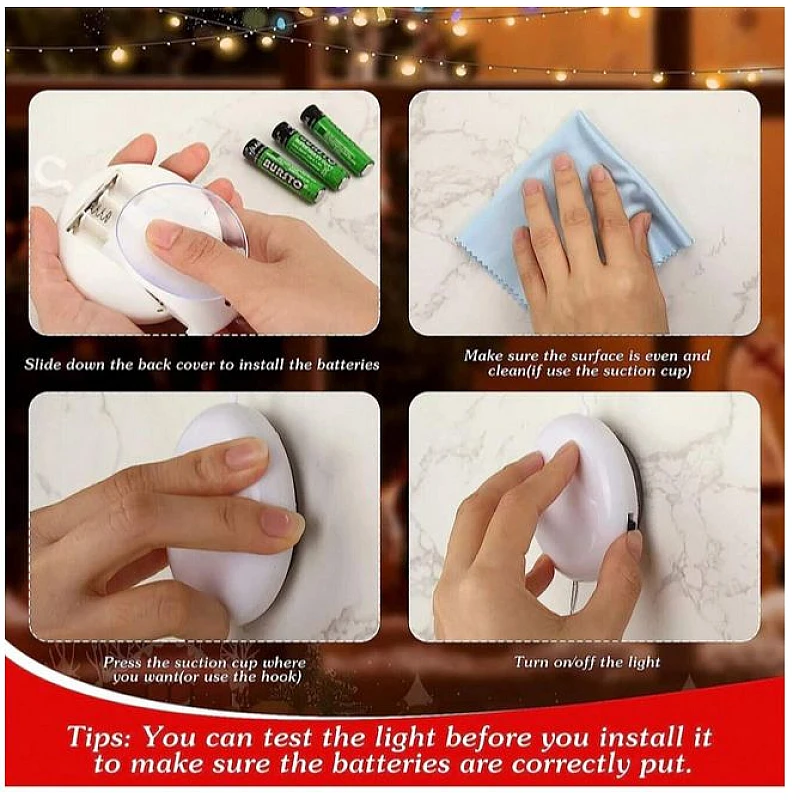 BURSTO

BURSTO

Slide down the back cover to install the batteries

Make sure the surface is even and clean(if use the suction cup)

Press the suction cup where you want(or use the hook)

Turn on/off the light

Tips: You can test the light before you install it to make sure the batteries are correctly put.