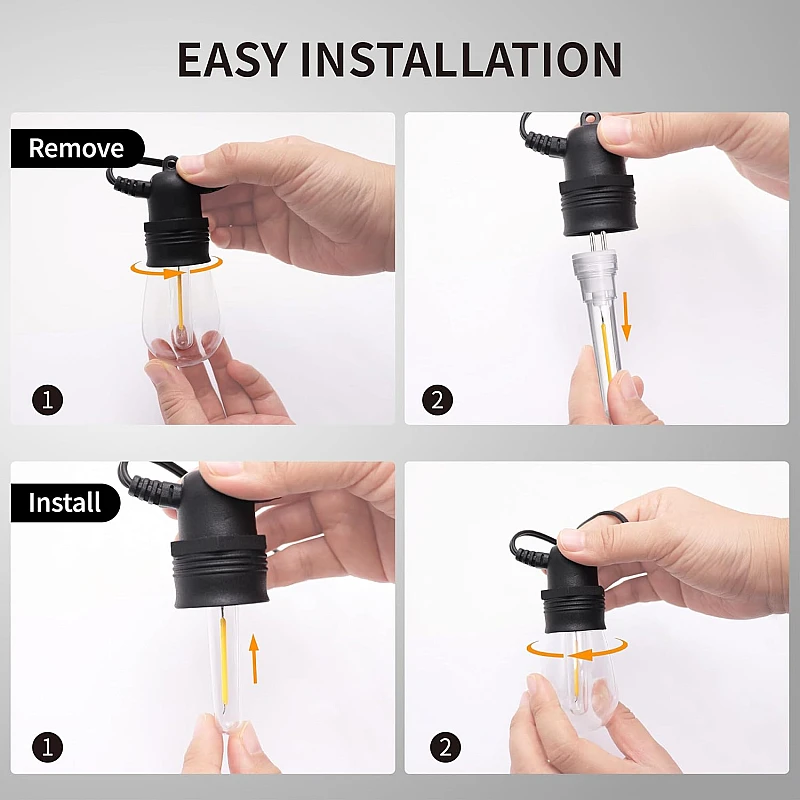 EASY INSTALLATION

Remove

1

2

Install

1

2